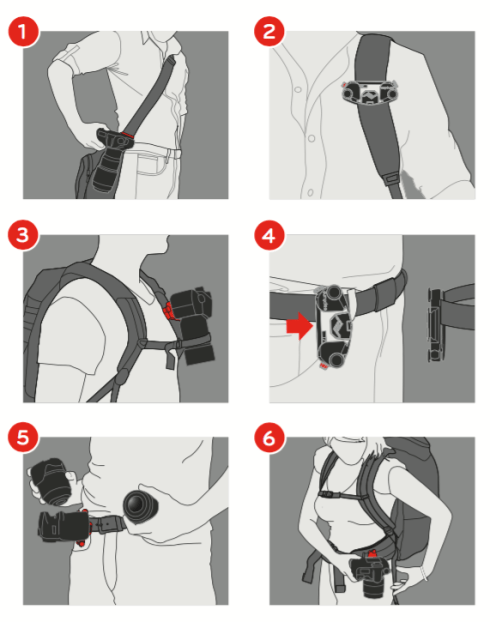 1

2

3

4

5

6